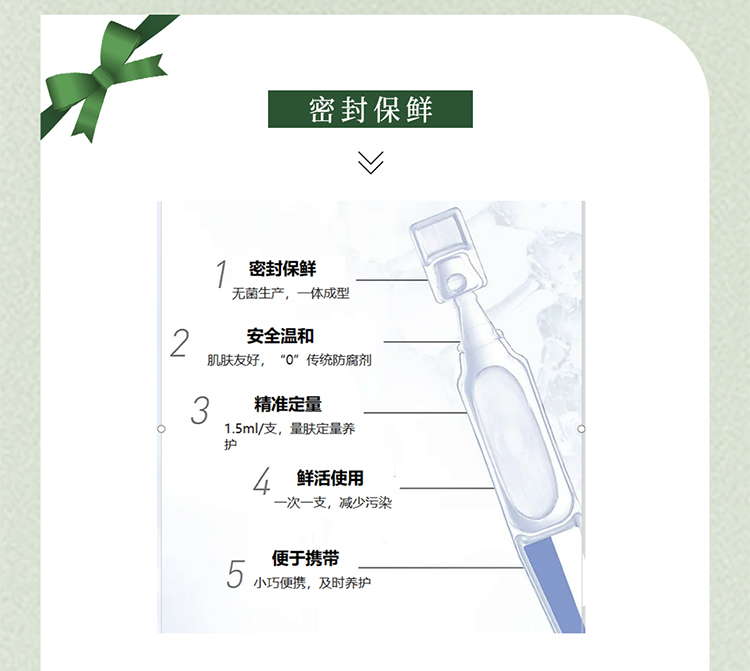 密封保鲜

1 密封保鲜
无菌生产，一体成型

2 安全温和
肌肤友好，“0”传统防腐剂

3 精准定量
1.5ml/支，量肤定量养护

4 鲜活使用
一次一支，减少污染

5 便于携带
小巧便携，及时养护